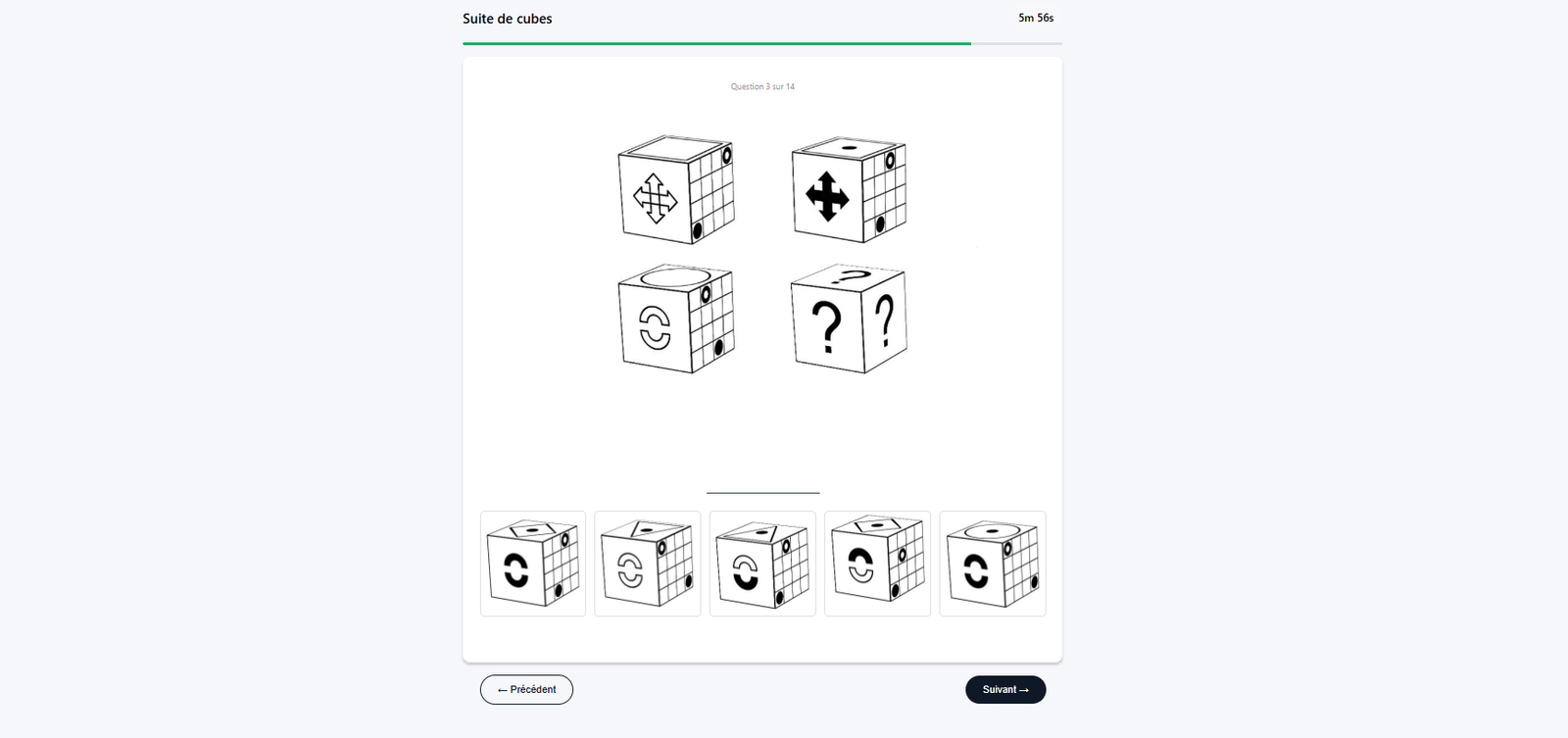 Suite de cubes

5m 56s

Question 3 sur 14

?

?

?

← Précédent

Suivant →